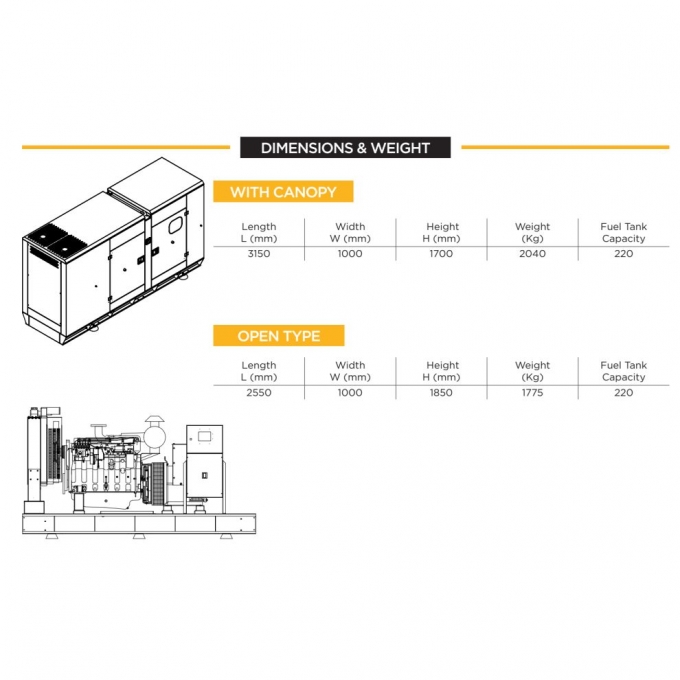 DIMENSIONS & WEIGHT

WITH CANOPY

| Length L (mm) | Width W (mm) | Height H (mm) | Weight (Kg) | Fuel Tank Capacity |
|---|---|---|---|---|
| 3150 | 1000 | 1700 | 2040 | 220 |

OPEN TYPE

| Length L (mm) | Width W (mm) | Height H (mm) | Weight (Kg) | Fuel Tank Capacity |
|---|---|---|---|---|
| 2550 | 1000 | 1850 | 1775 | 220 |